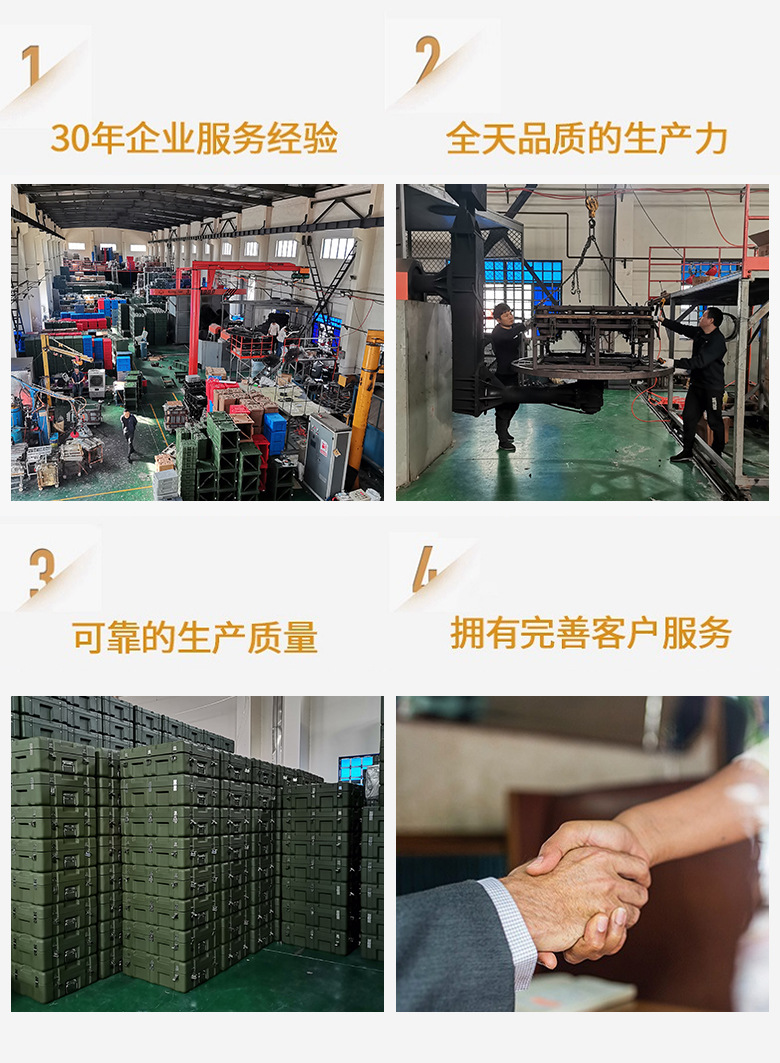 1
30年企业服务经验

2
全天品质的生产力

3
可靠的生产质量

4
拥有完善客户服务