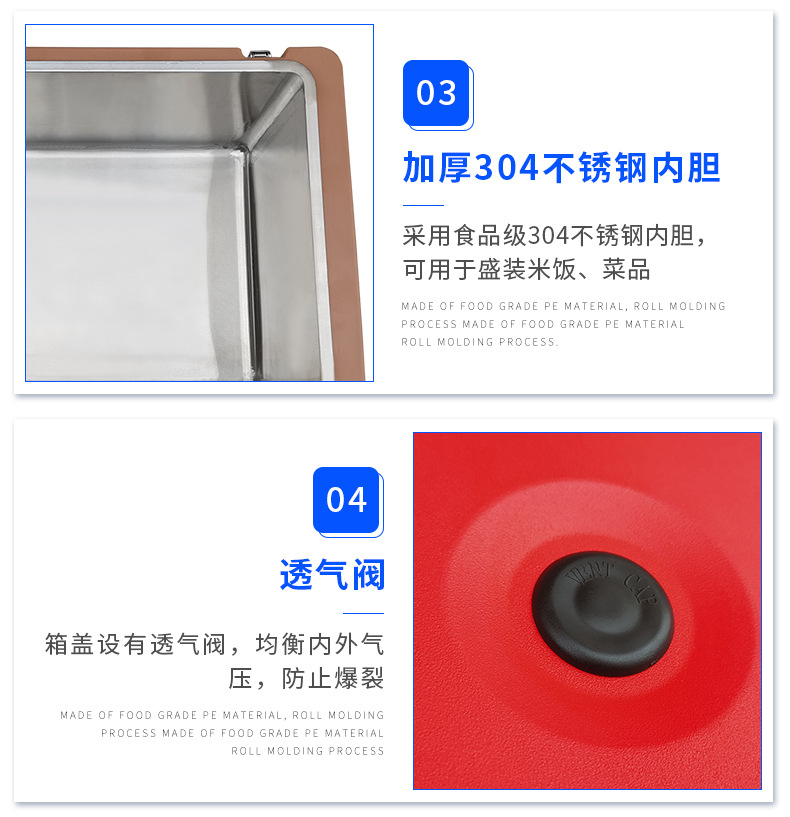 03

加厚304不锈钢内胆

采用食品级304不锈钢内胆，可用于盛装米饭、菜品

MADE OF FOOD GRADE PE MATERIAL, ROLL MOLDING PROCESS MADE OF FOOD GRADE PE MATERIAL ROLL MOLDING PROCESS.

04

透气阀

箱盖设有透气阀，均衡内外气压，防止爆裂

MADE OF FOOD GRADE PE MATERIAL, ROLL MOLDING PROCESS MADE OF FOOD GRADE PE MATERIAL ROLL MOLDING PROCESS

VENT CAP